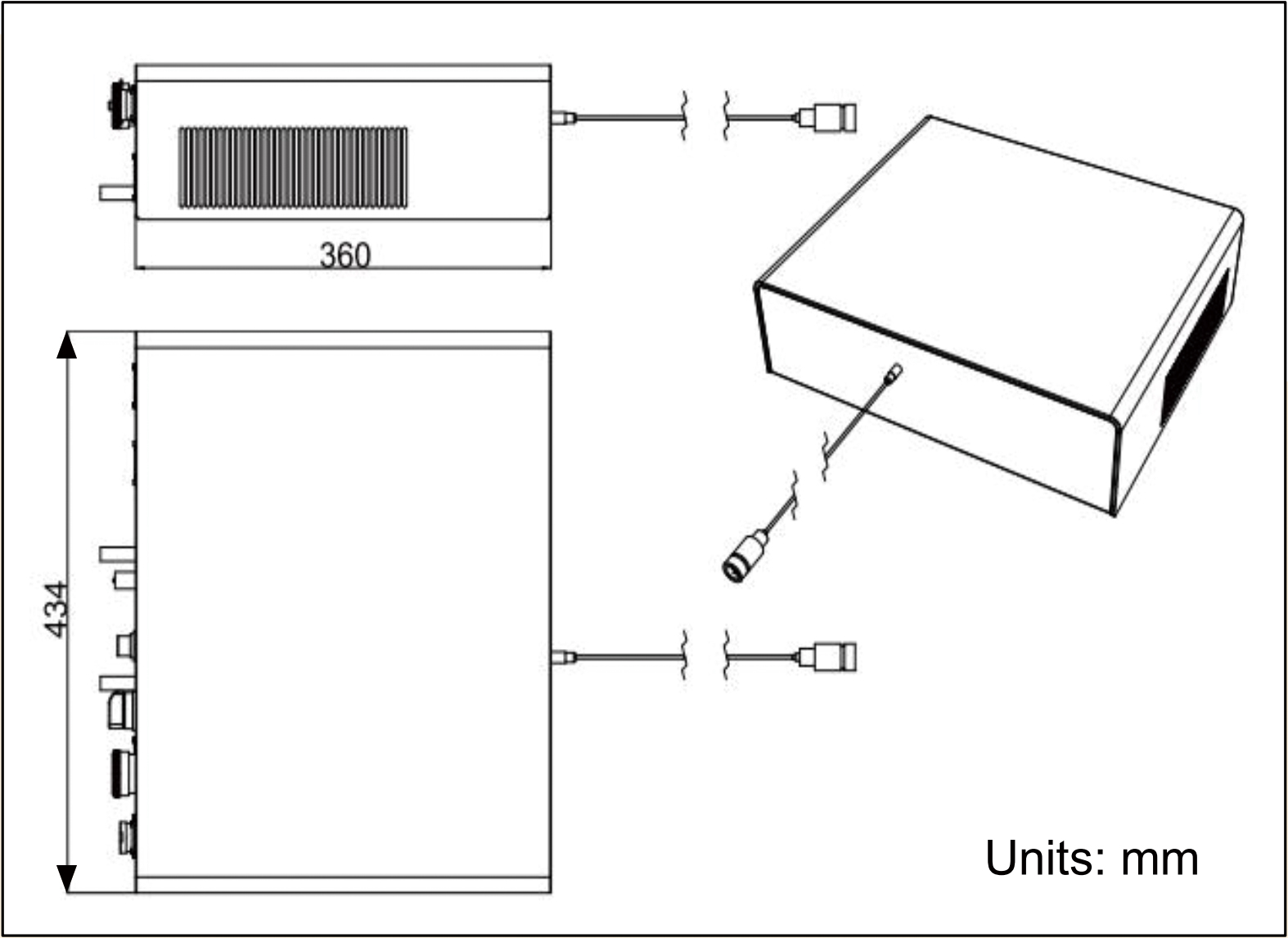 360

434

Units: mm